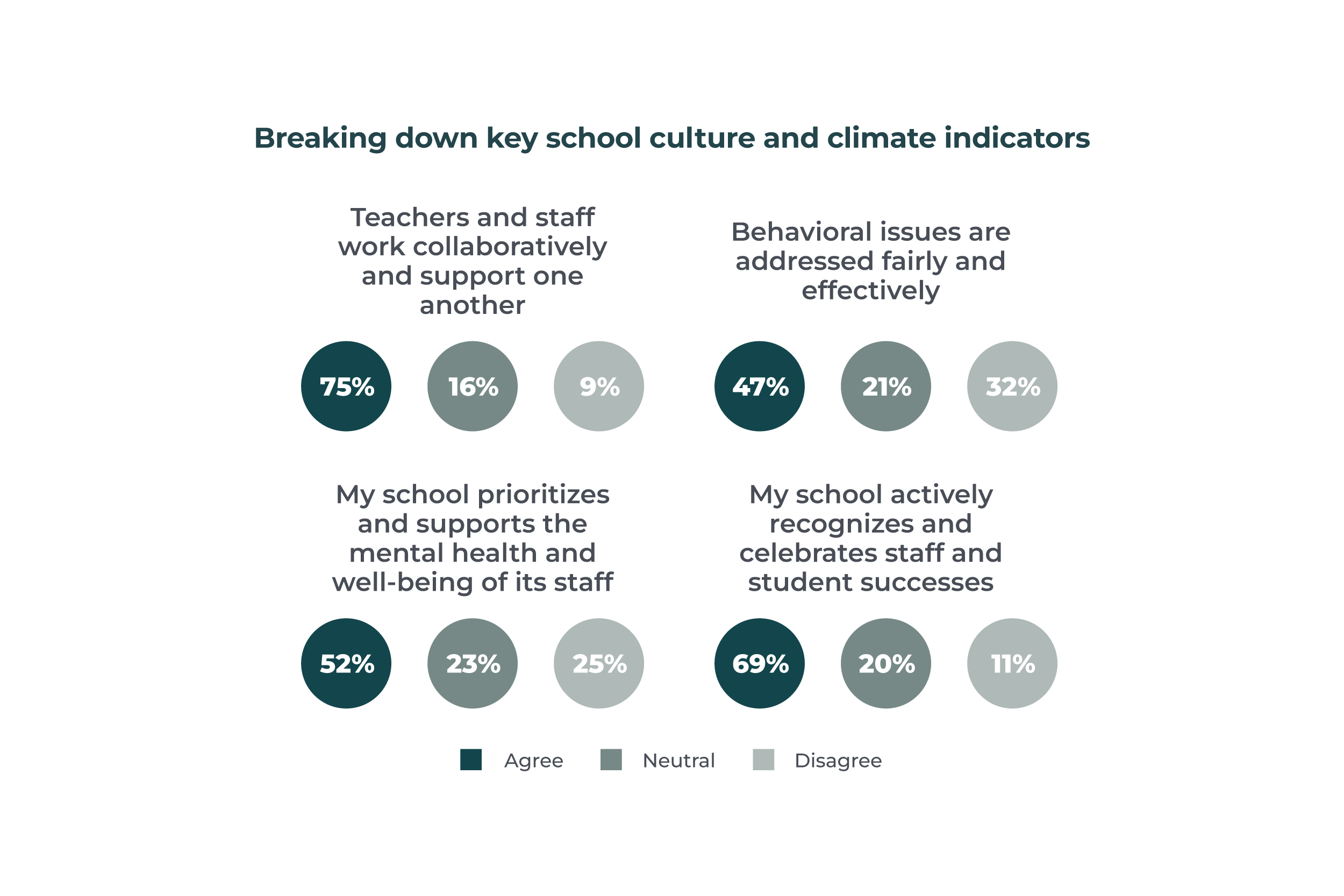 Breaking down key school culture and climate indicators

Teachers and staff work collaboratively and support one another

75%

16%

9%

Behavioral issues are addressed fairly and effectively

47%

21%

32%

My school prioritizes and supports the mental health and well-being of its staff

52%

23%

25%

My school actively recognizes and celebrates staff and student successes

69%

20%

11%

Agree Neutral Disagree