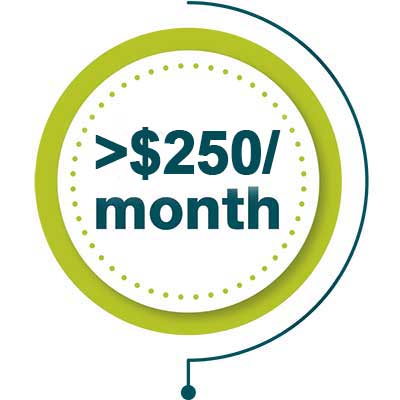 >\$250/
month